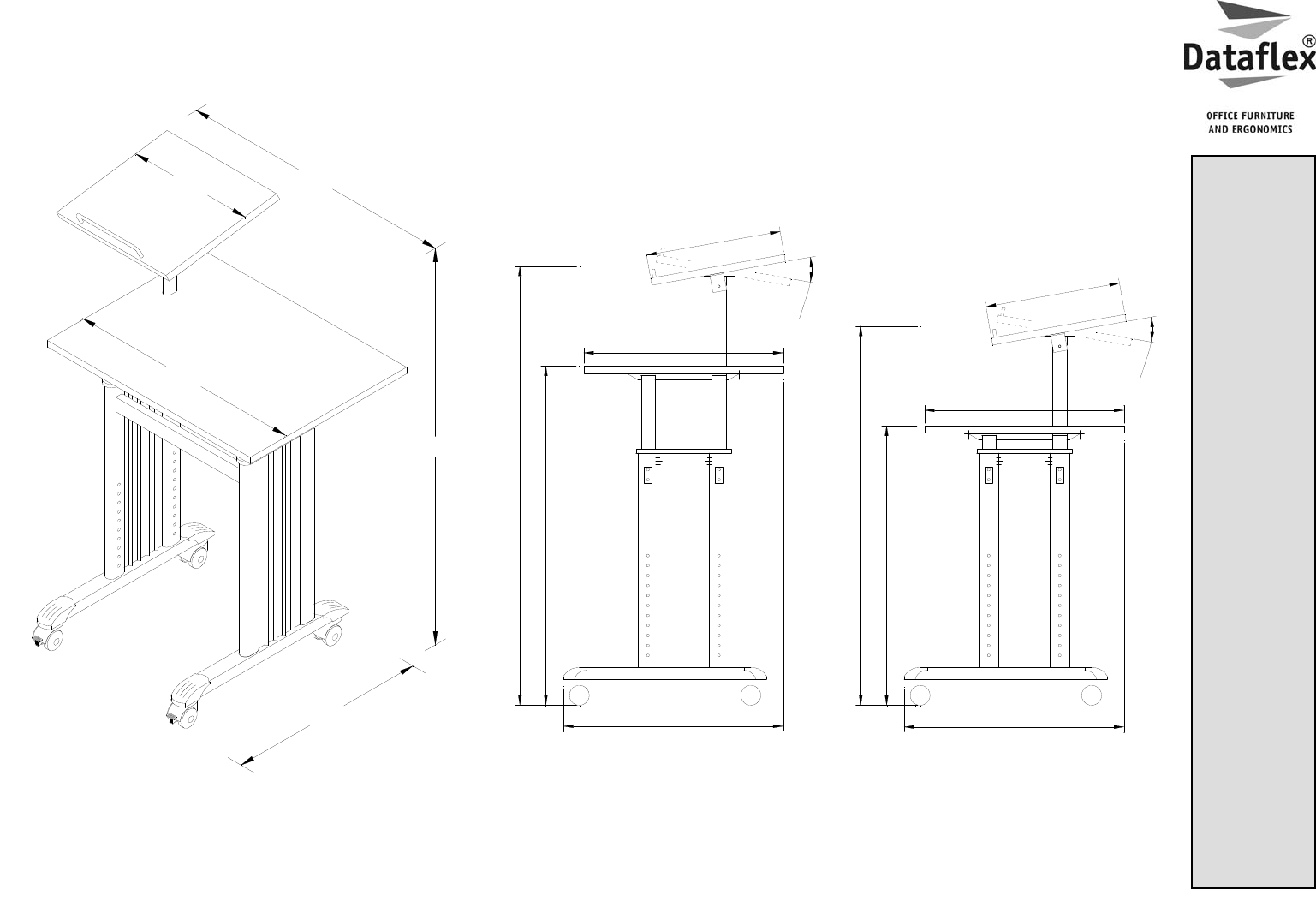 Dataflex®

OFFICE FURNITURE
AND ERGONOMICS