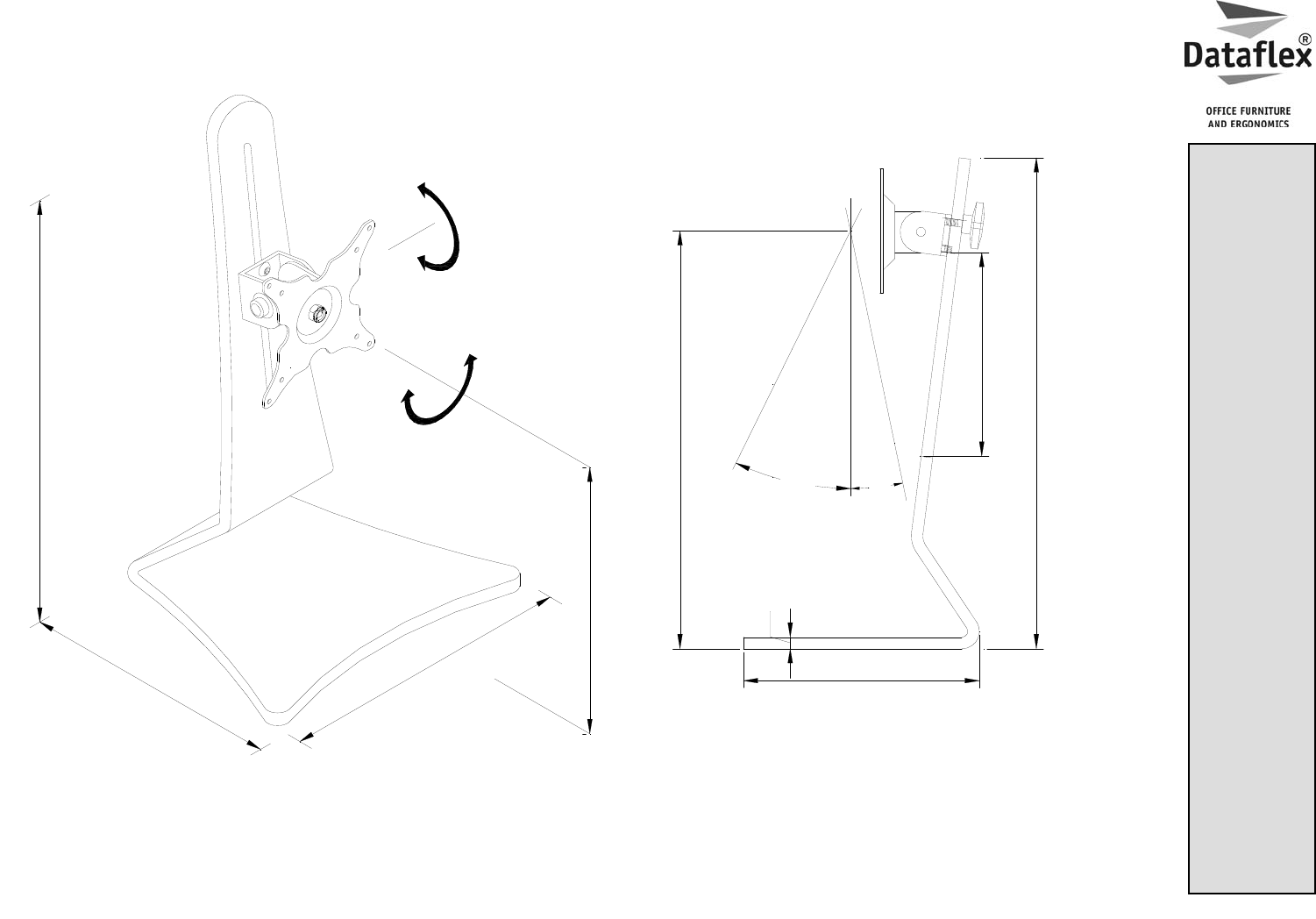 Dataflex®

OFFICE FURNITURE
AND ERGONOMICS