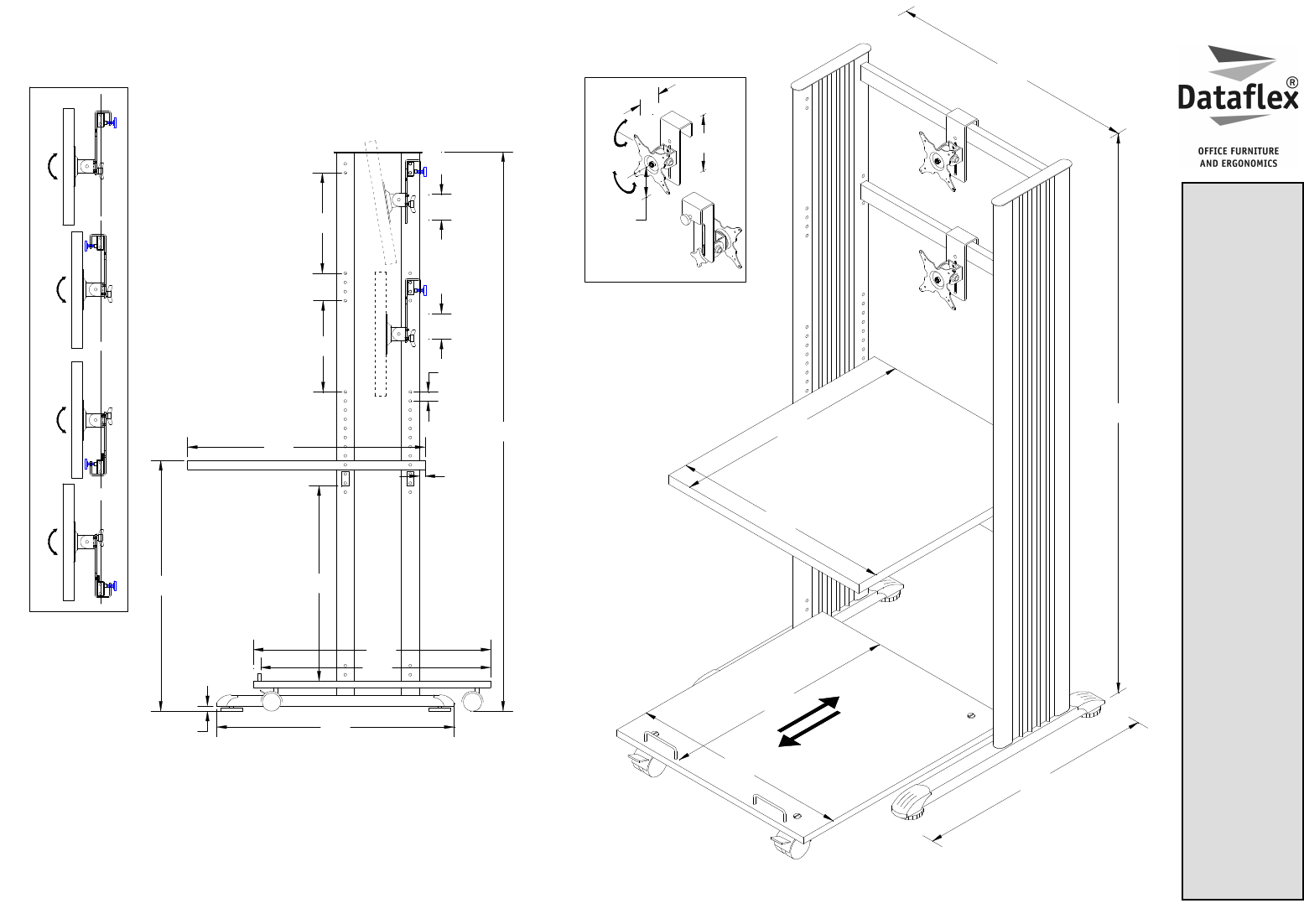 Dataflex®

OFFICE FURNITURE AND ERGONOMICS