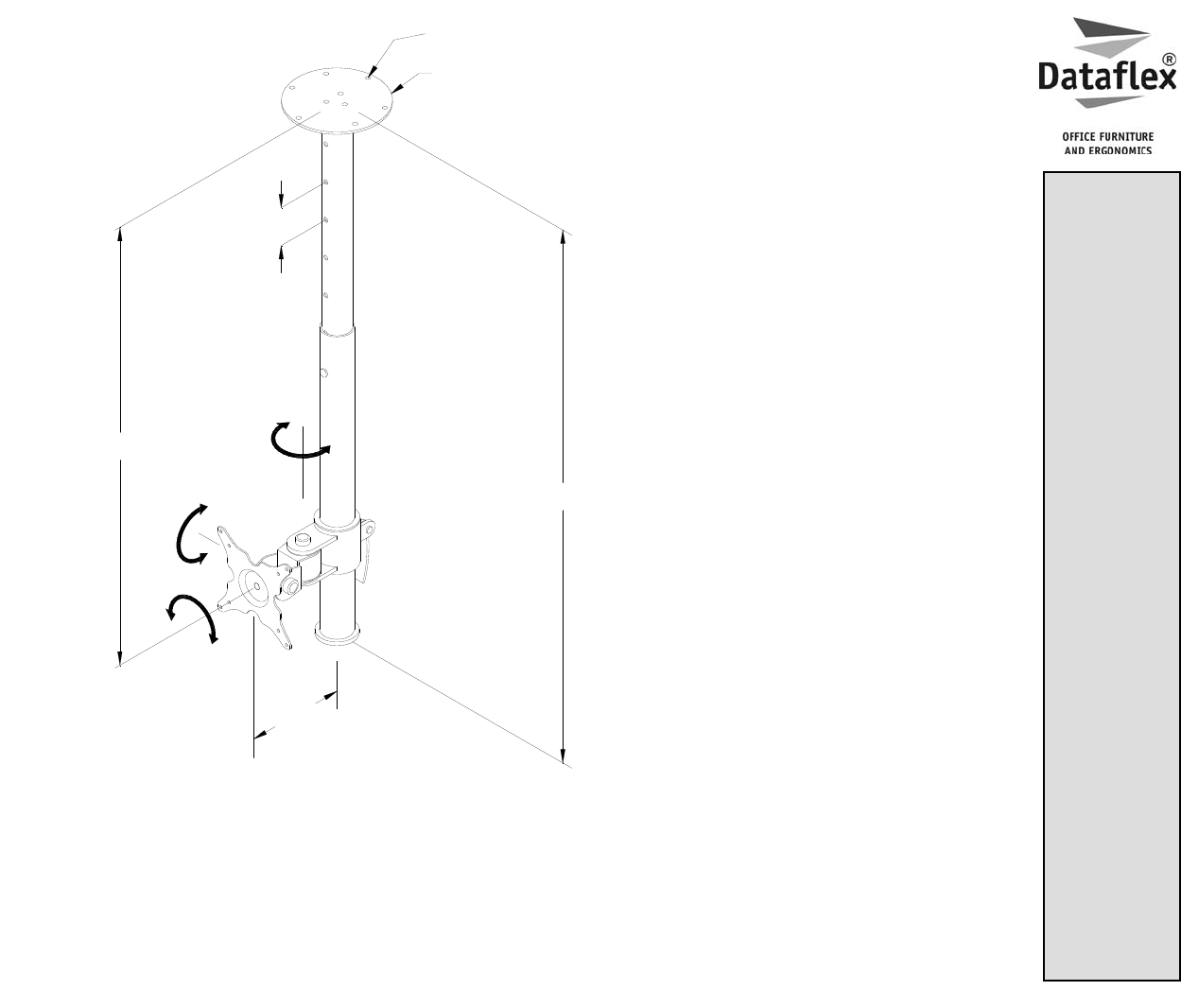 Dataflex®

OFFICE FURNITURE
AND ERGONOMICS