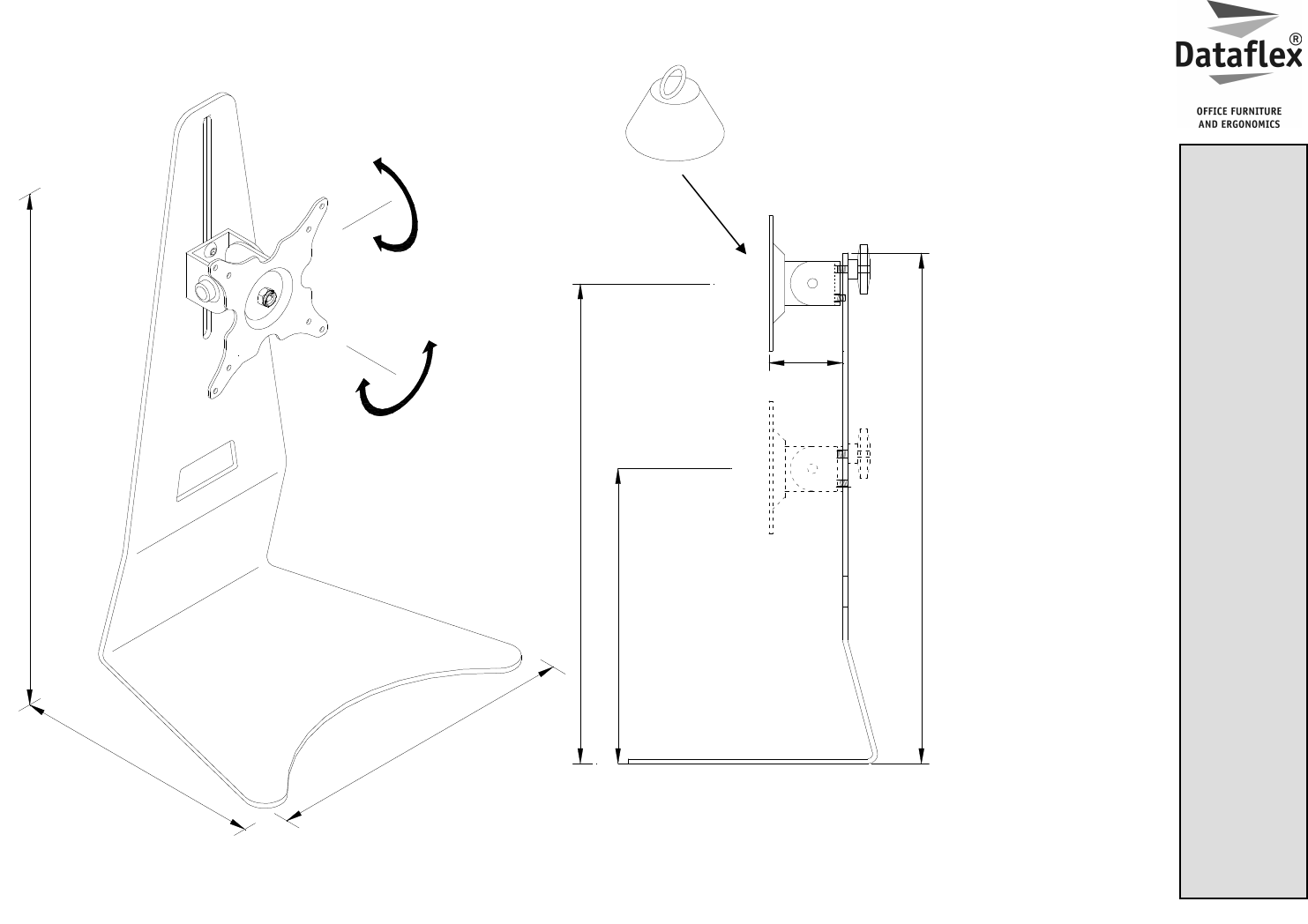 Dataflex®

OFFICE FURNITURE
AND ERGONOMICS