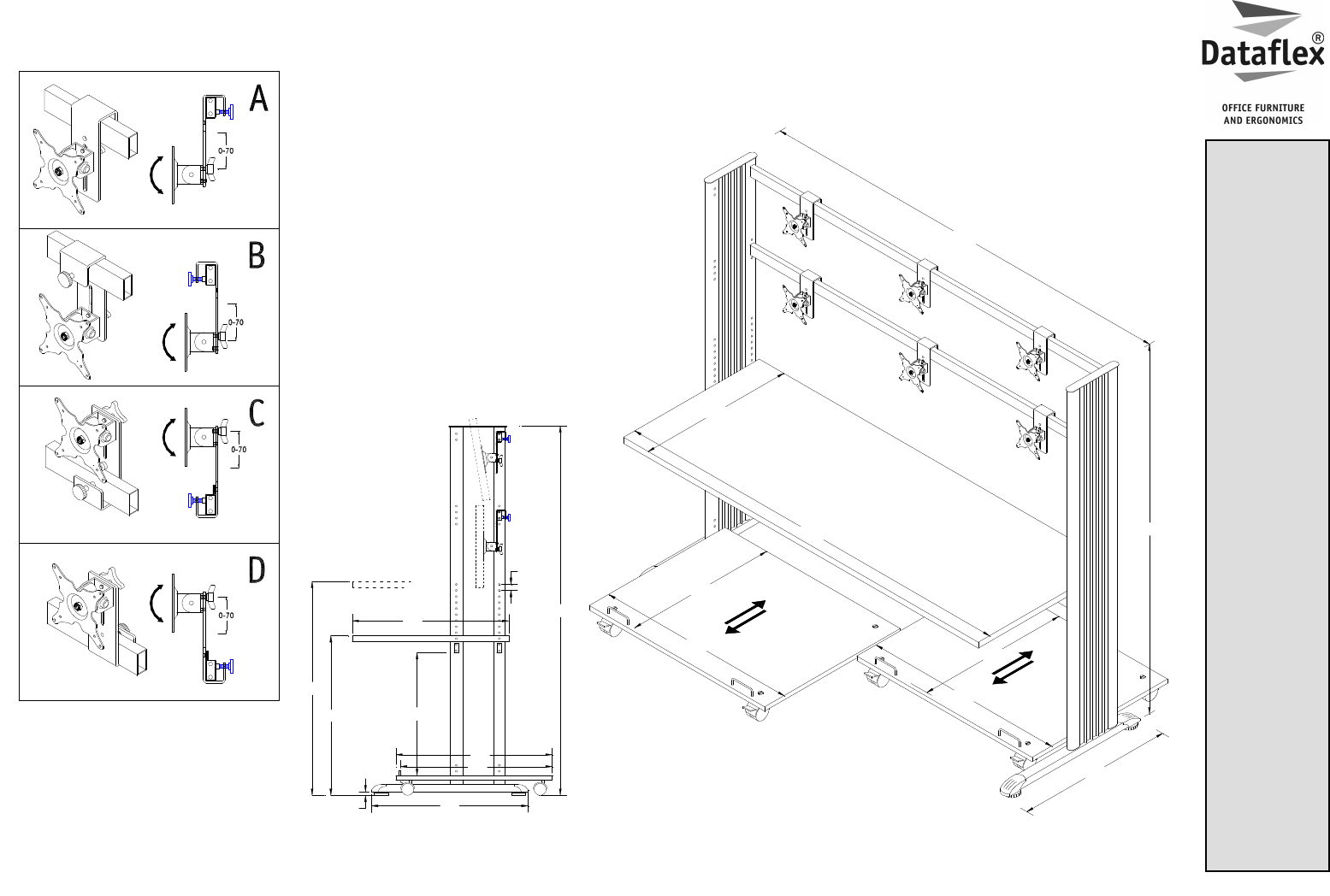 Dataflex®

OFFICE FURNITURE AND ERGONOMICS

A

0-70

B

0-70

C

0-70

D

0-70