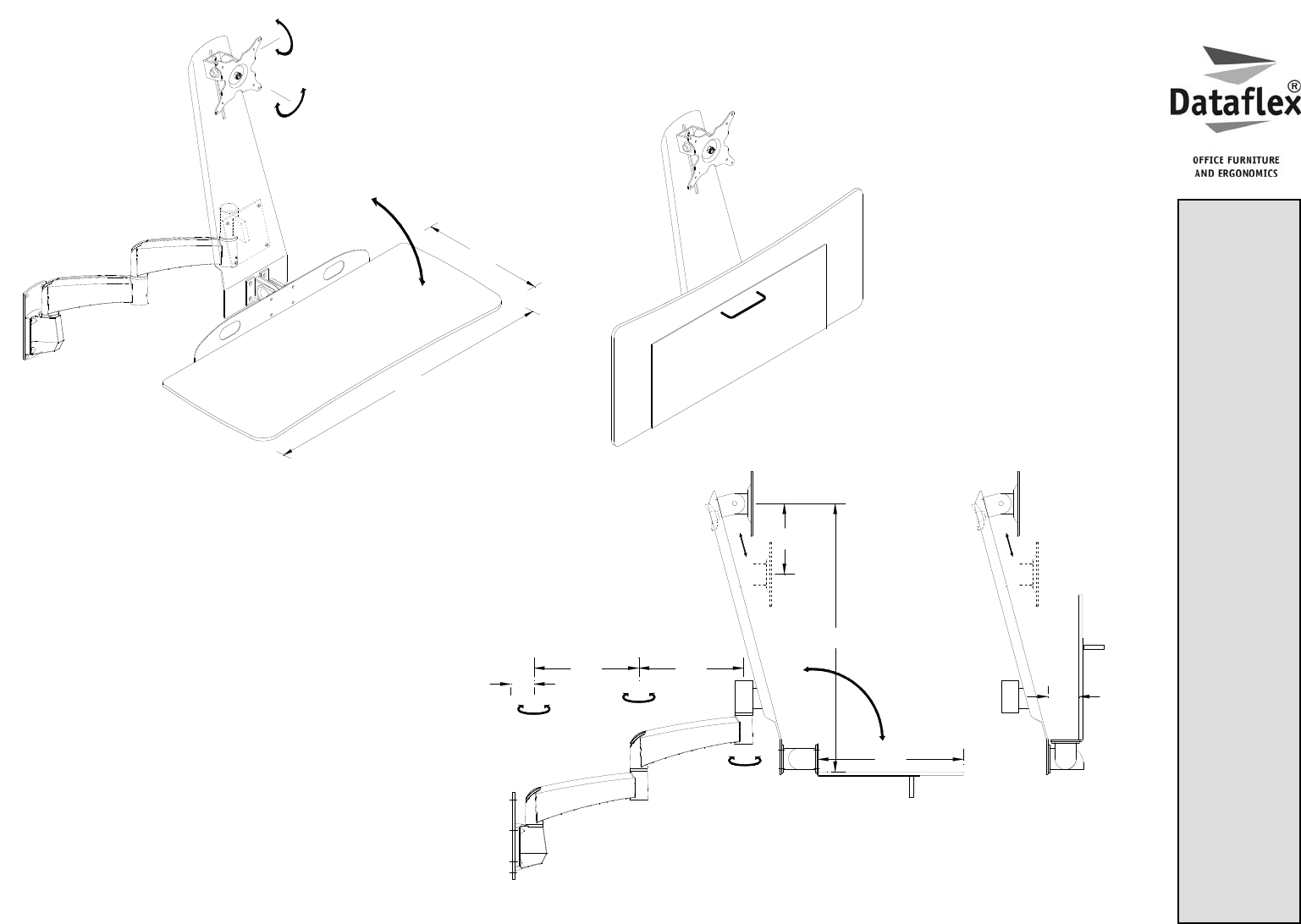 Dataflex®

OFFICE FURNITURE AND ERGONOMICS