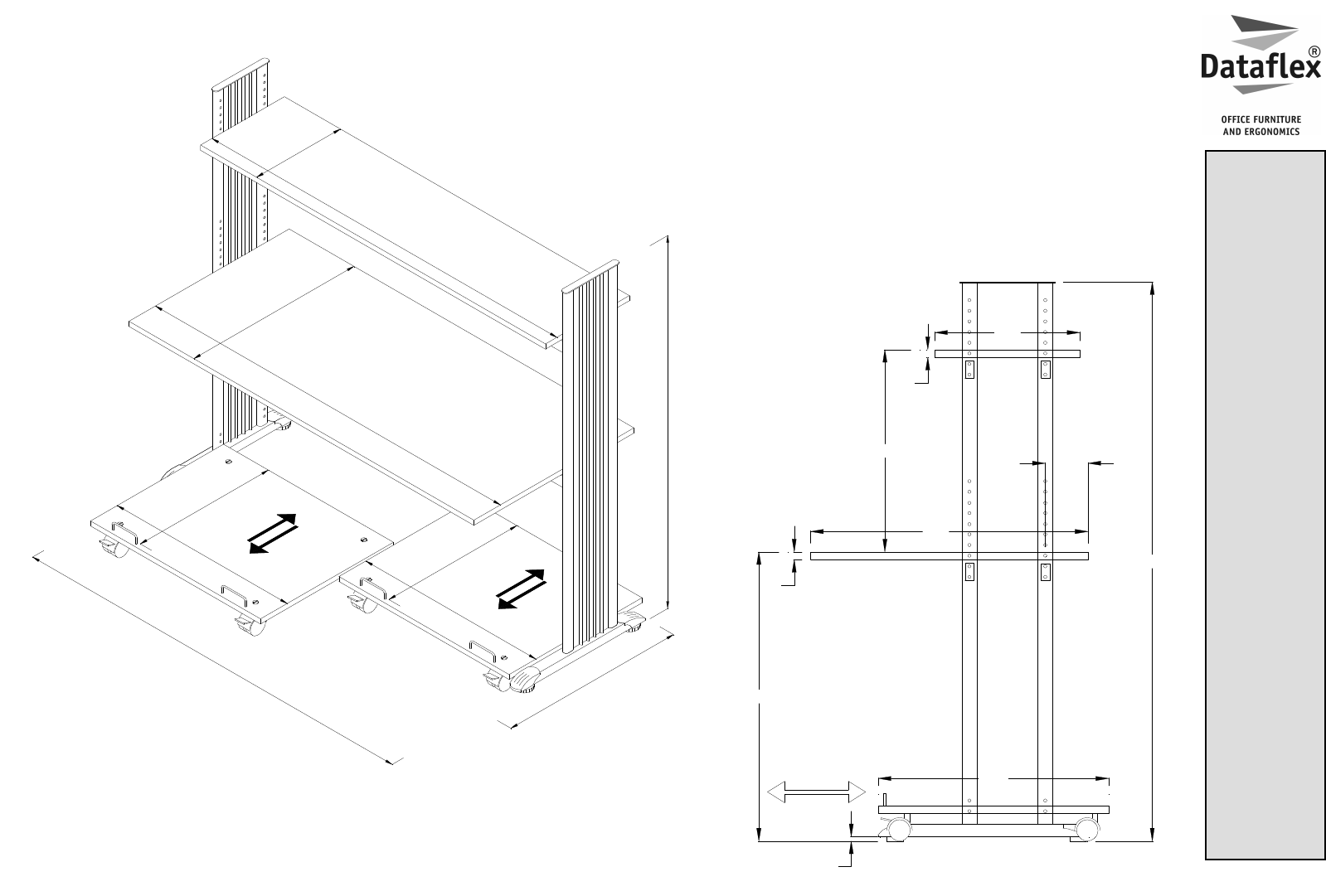 Dataflex®

OFFICE FURNITURE
AND ERGONOMICS