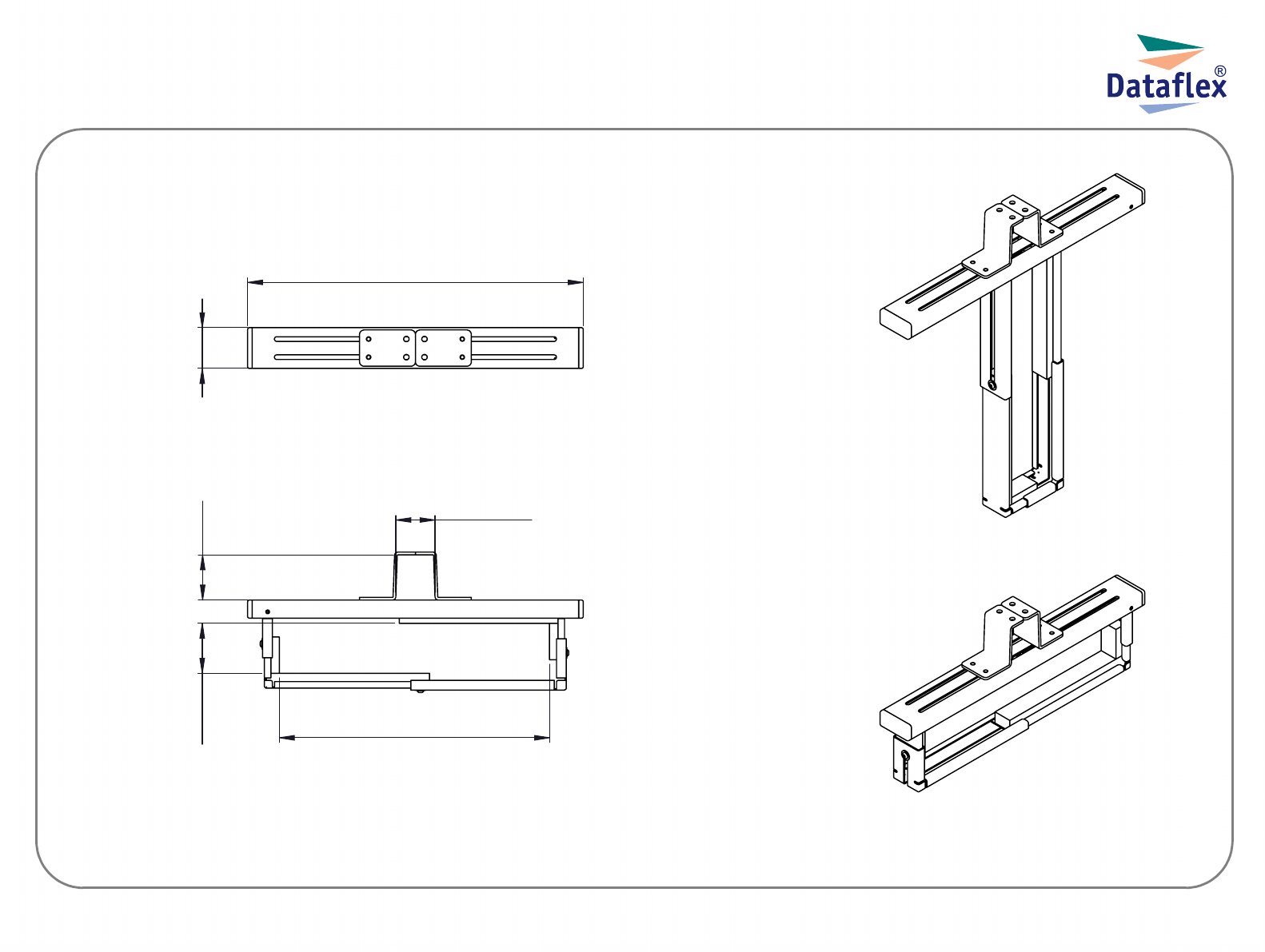 Dataflex®