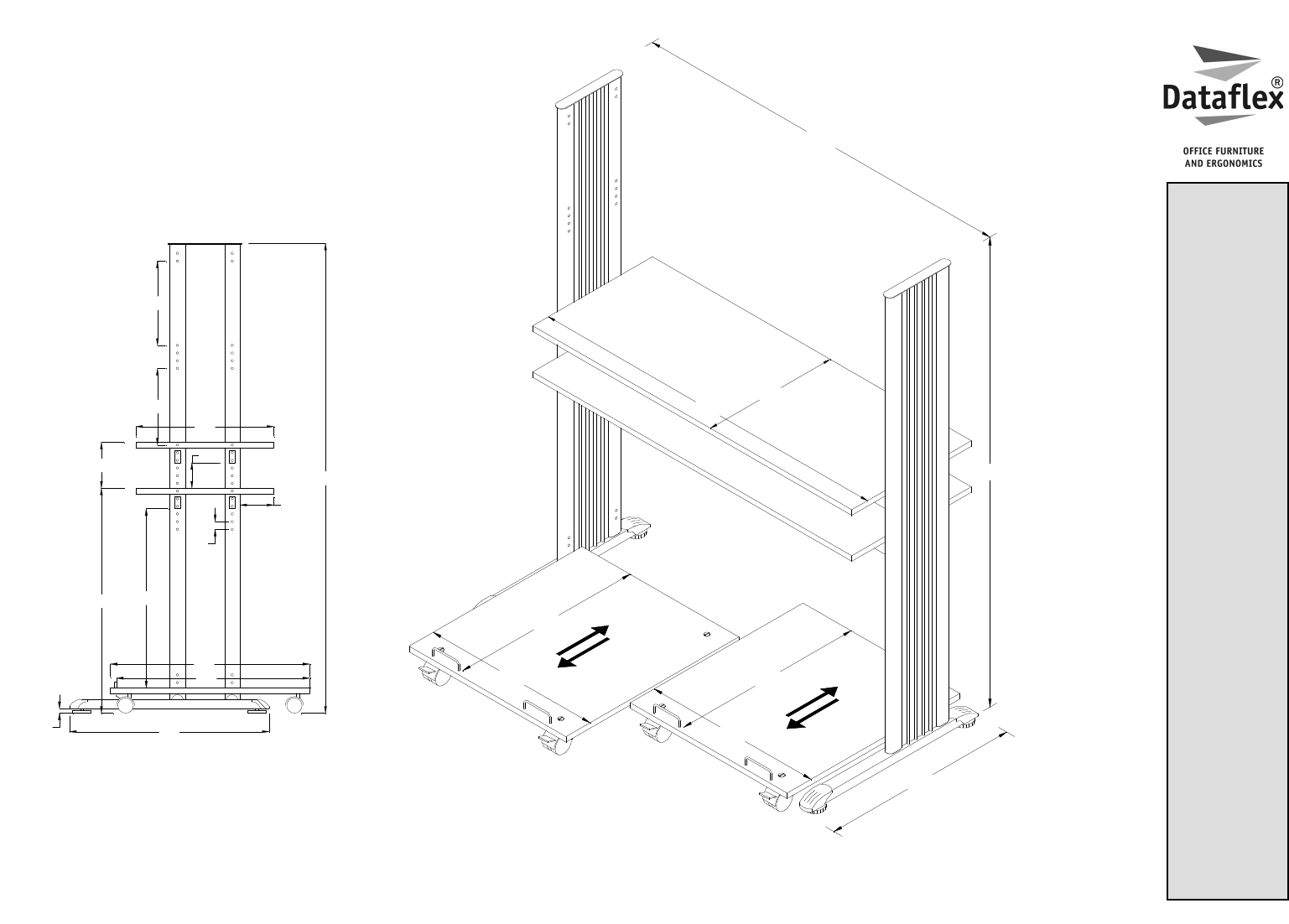 Dataflex®

OFFICE FURNITURE AND ERGONOMICS