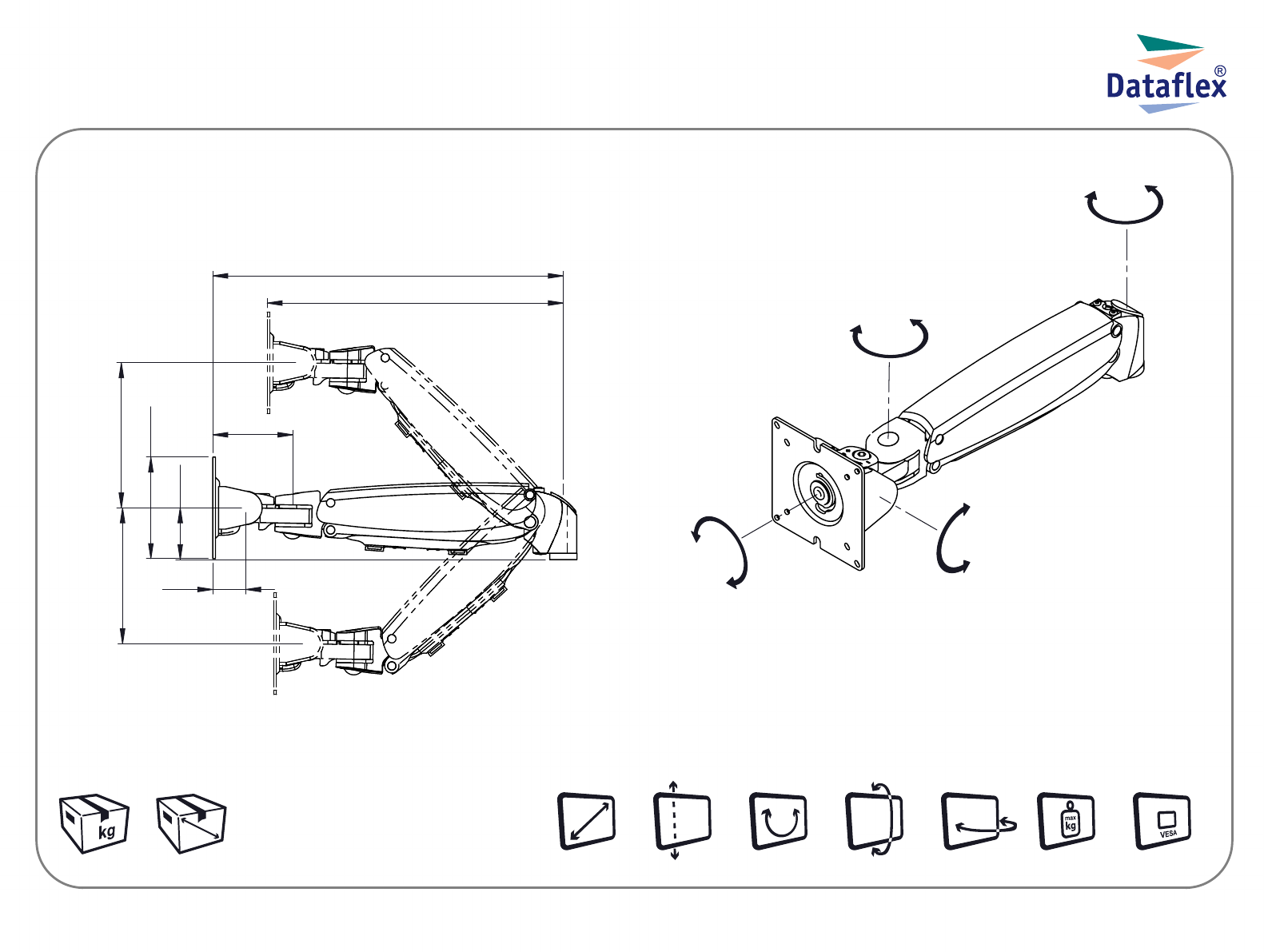 Dataflex®

kg

max kg

VESA